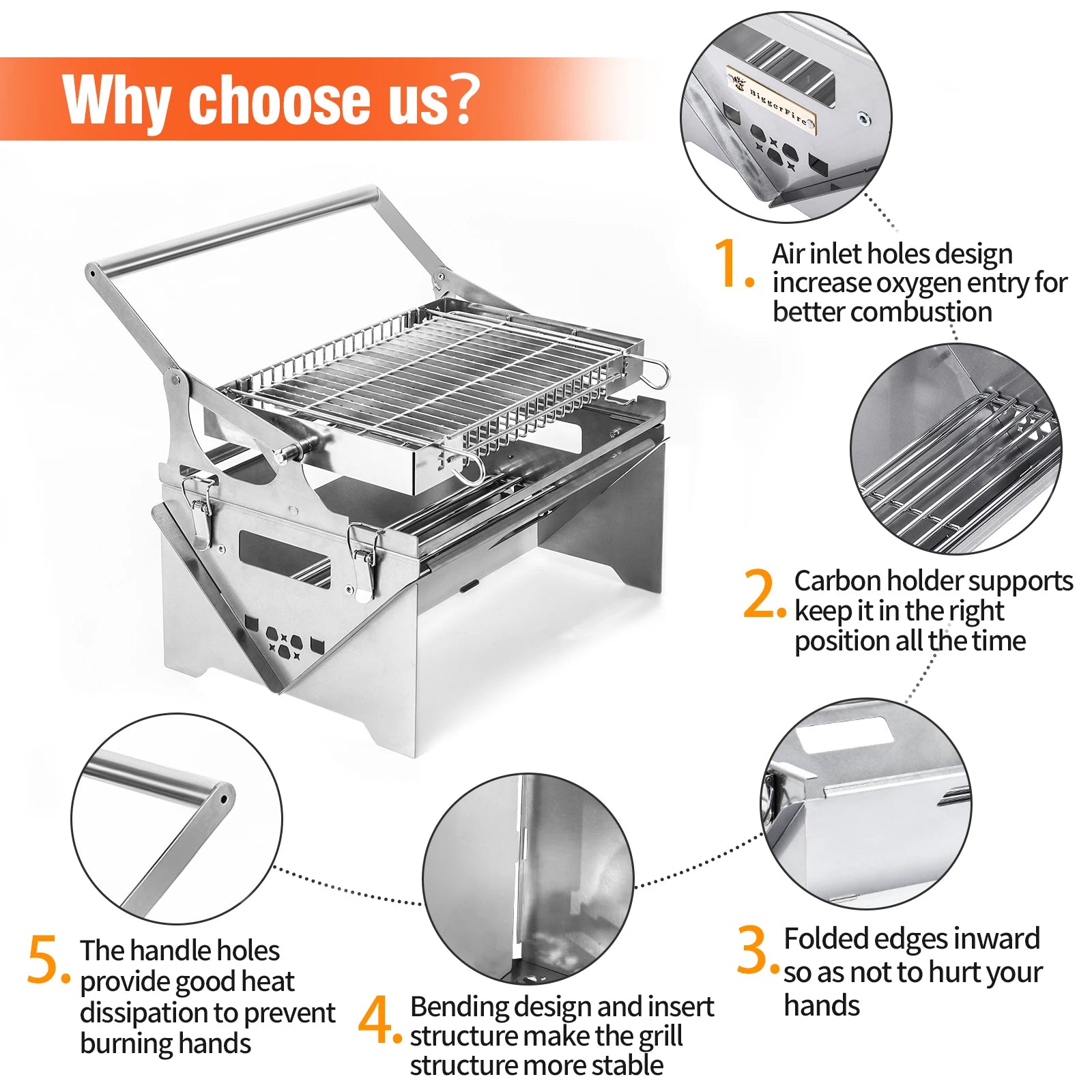 Why choose us?

BiggerFire

1. Air inlet holes design increase oxygen entry for better combustion

2. Carbon holder supports keep it in the right position all the time

3. Folded edges inward so as not to hurt your hands

4. Bending design and insert structure make the grill structure more stable

5. The handle holes provide good heat dissipation to prevent burning hands